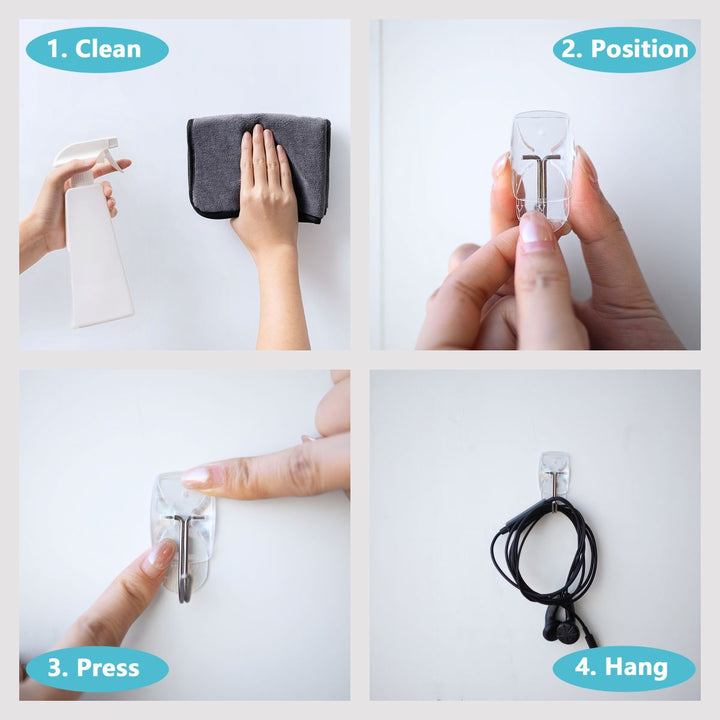 1. Clean

2. Position

3. Press

4. Hang